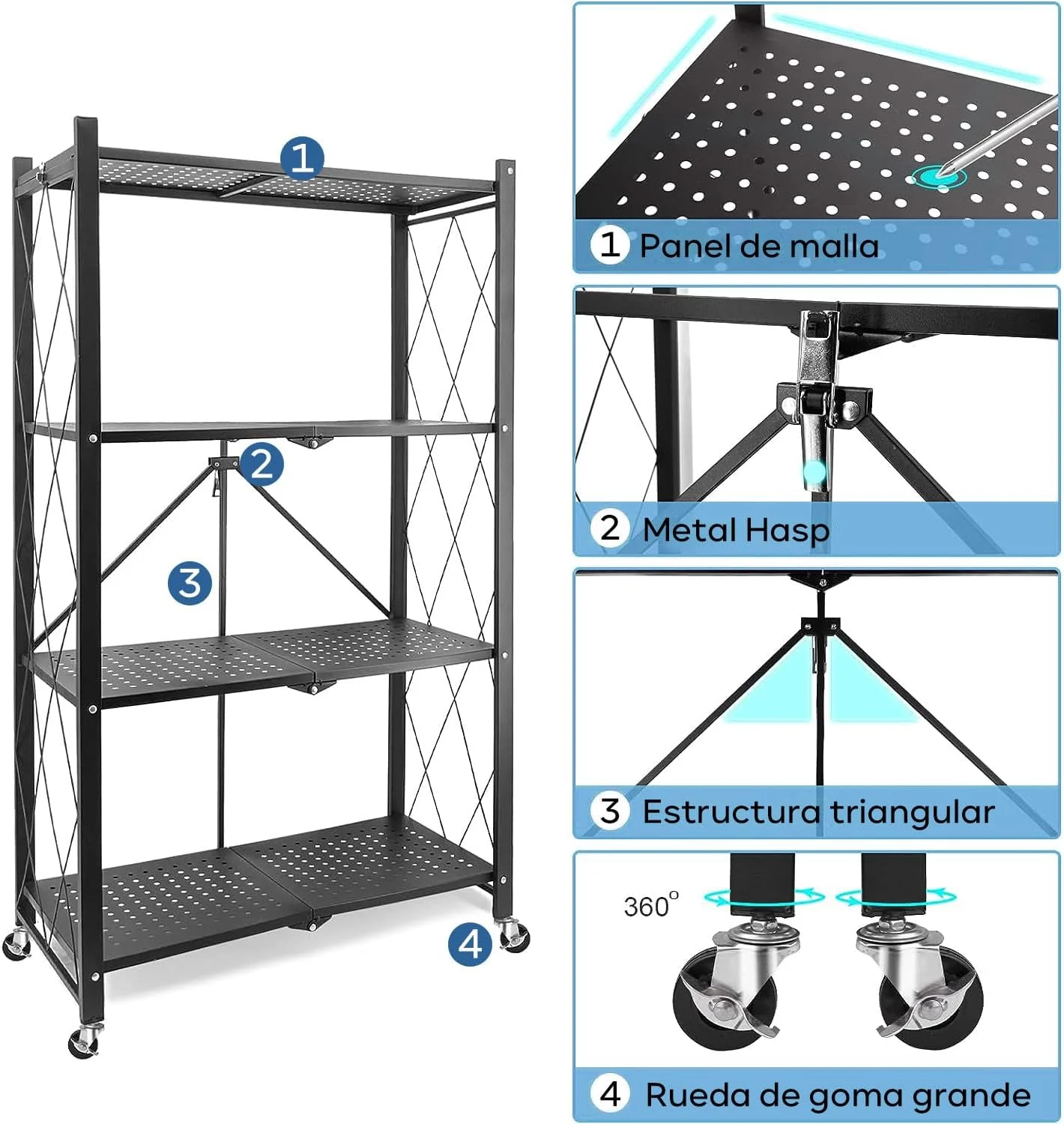 1
2
3
4

1 Panel de malla

2 Metal Hasp

3 Estructura triangular

360°

4 Rueda de goma grande