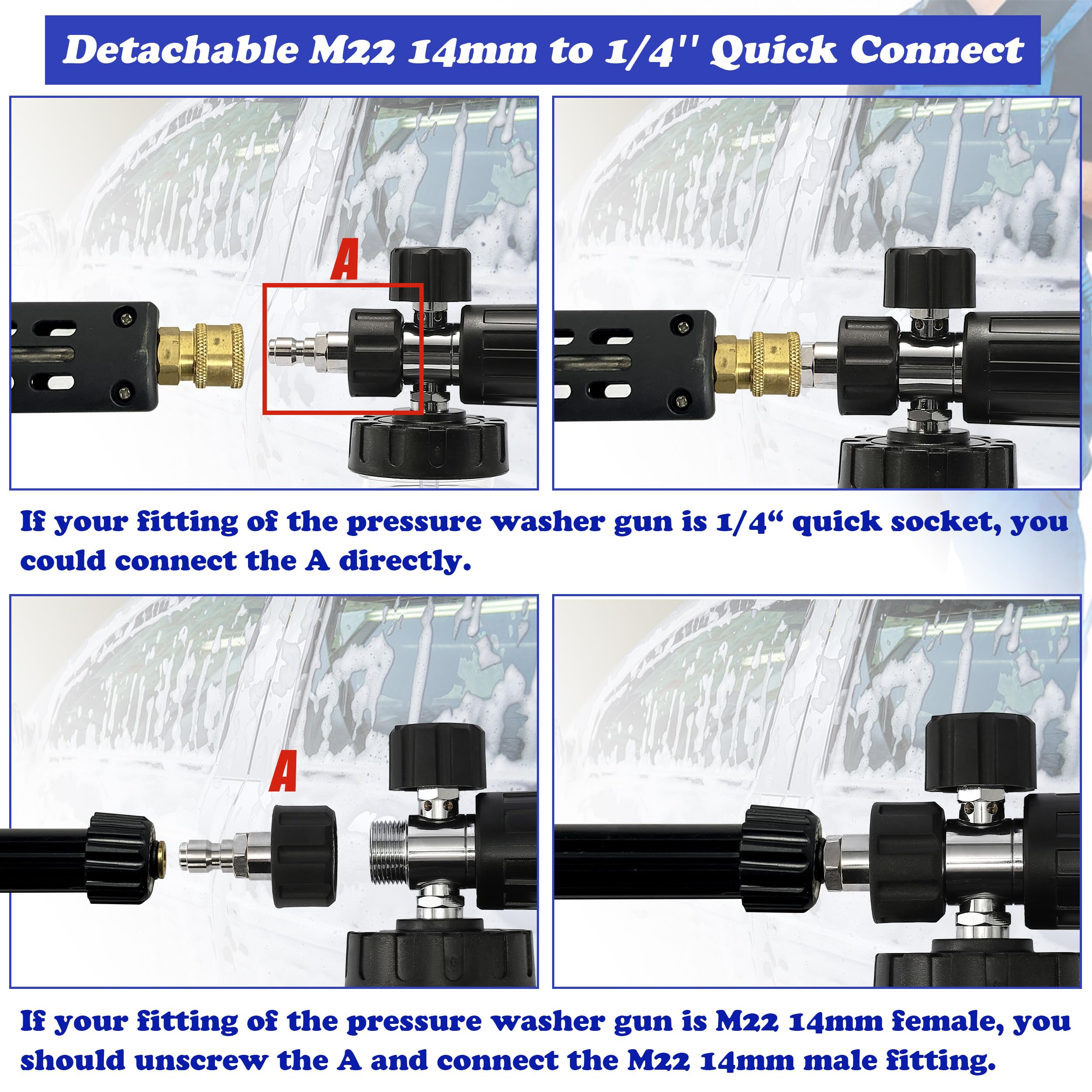 Detachable M22 14mm to 1/4'' Quick Connect

A

If your fitting of the pressure washer gun is 1/4“ quick socket, you could connect the A directly.

A

If your fitting of the pressure washer gun is M22 14mm female, you should unscrew the A and connect the M22 14mm male fitting.