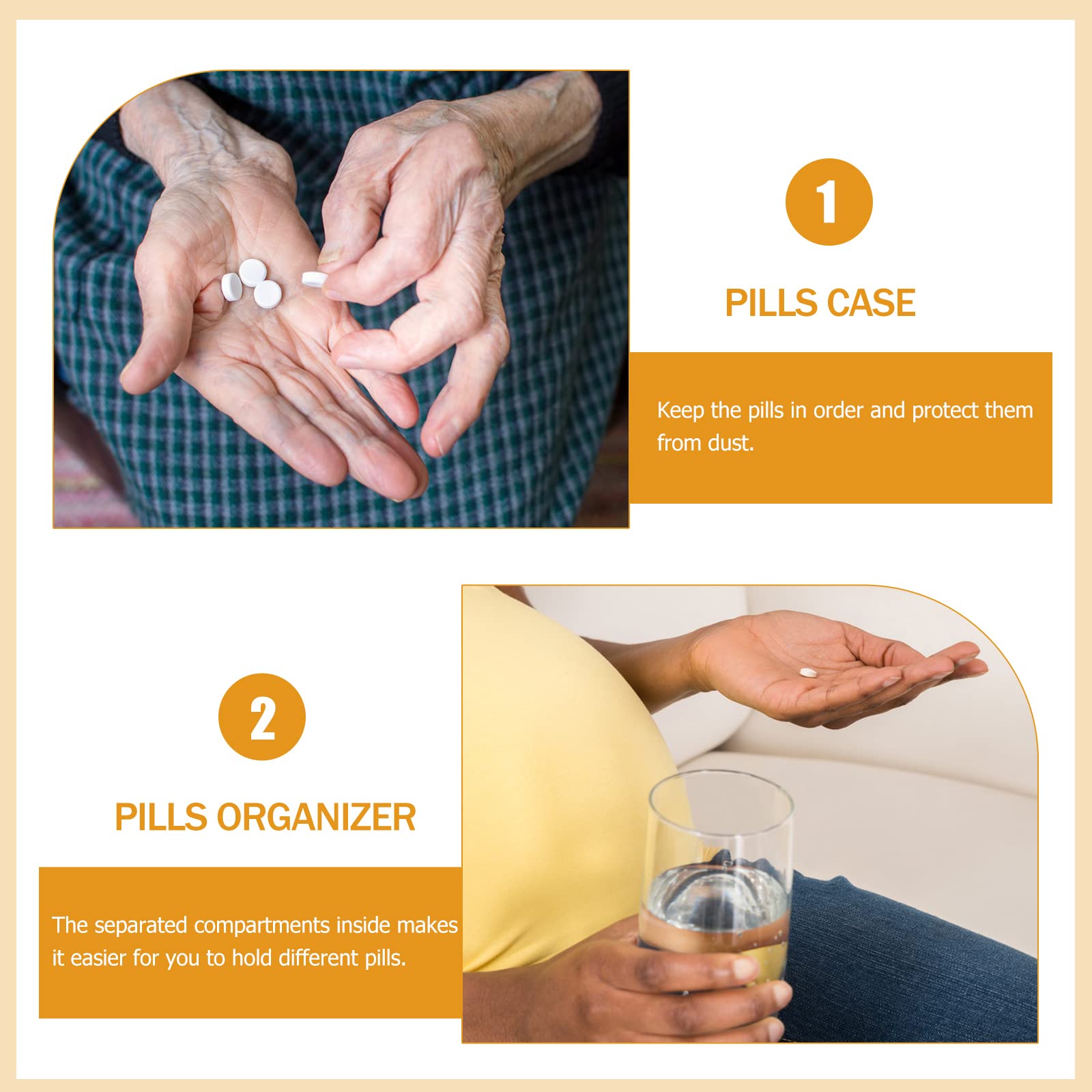 1

PILLS CASE

Keep the pills in order and protect them from dust.

2

PILLS ORGANIZER

The separated compartments inside makes it easier for you to hold different pills.