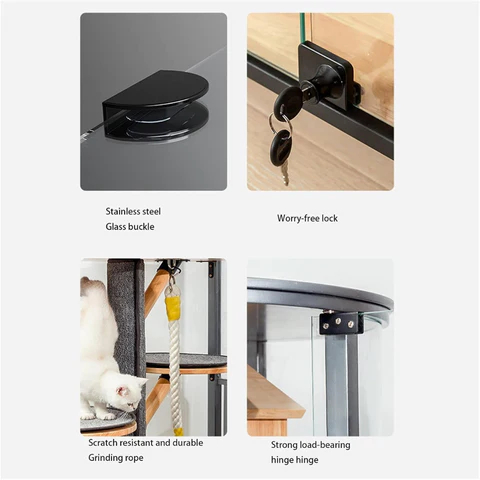 Stainless steel
Glass buckle

Worry-free lock

Scratch resistant and durable
Grinding rope

Strong load-bearing
hinge hinge