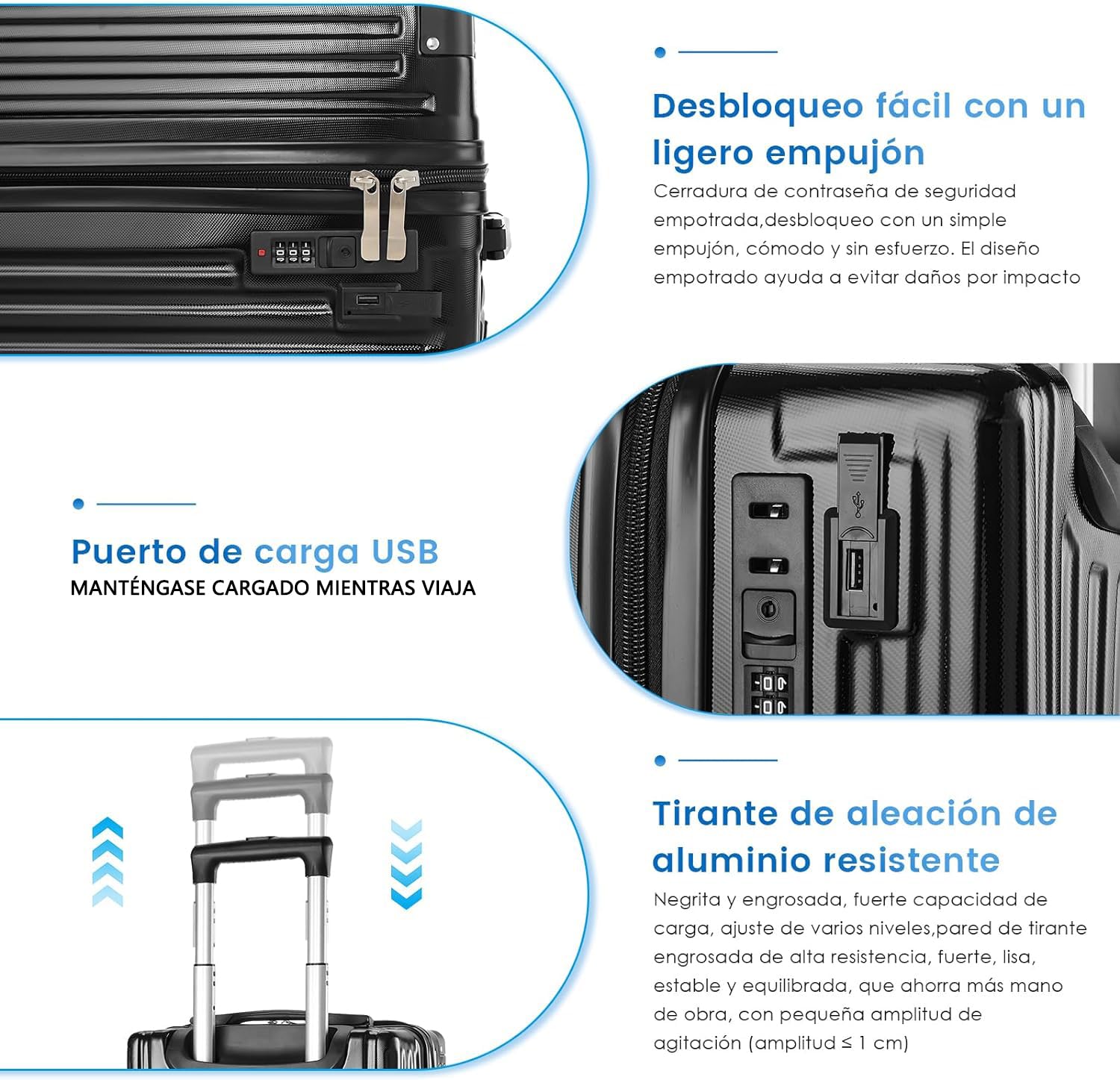 Desbloqueo fácil con un ligero empujón

Cerradura de contraseña de seguridad empotrada,desbloqueo con un simple empujón, cómodo y sin esfuerzo. El diseño empotrado ayuda a evitar daños por impacto

Puerto de carga USB

MANTÉNGASE CARGADO MIENTRAS VIAJA

Tirante de aleación de aluminio resistente

Negrita y engrosada, fuerte capacidad de carga, ajuste de varios niveles,pared de tirante engrosada de alta resistencia, fuerte, lisa, estable y equilibrada, que ahorra más mano de obra, con pequeña amplitud de agitación (amplitud ≤ 1 cm)